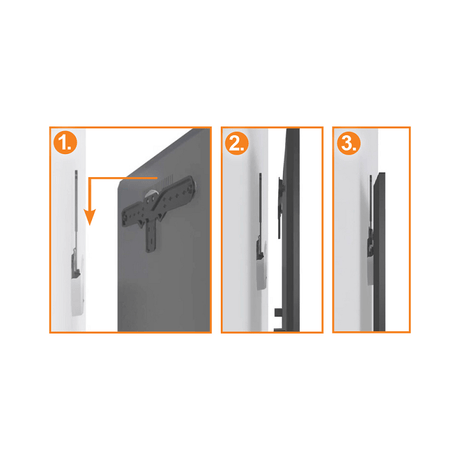 1.

2.

3.