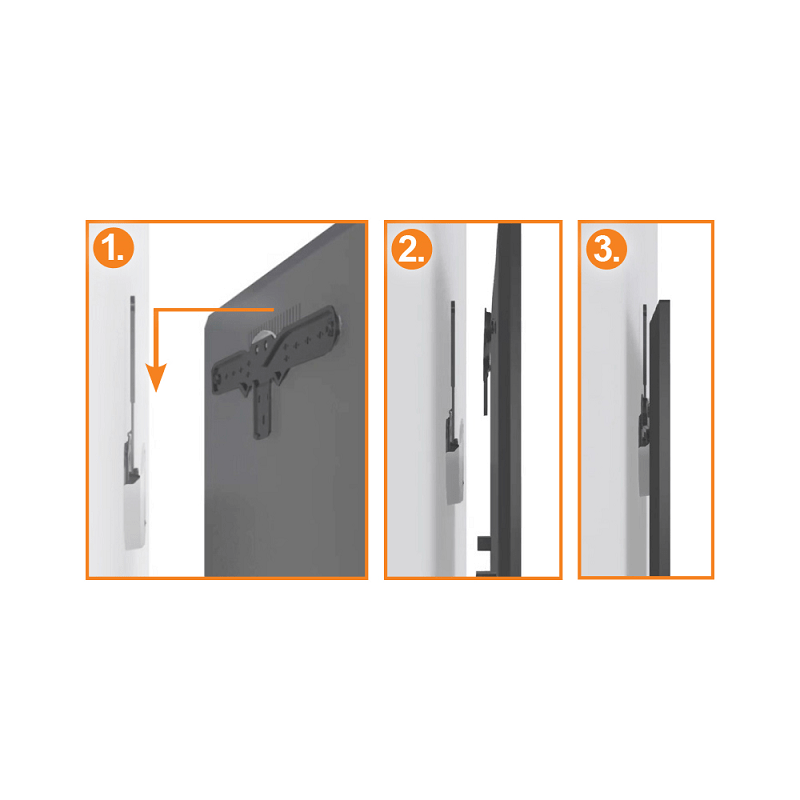 1.

2.

3.